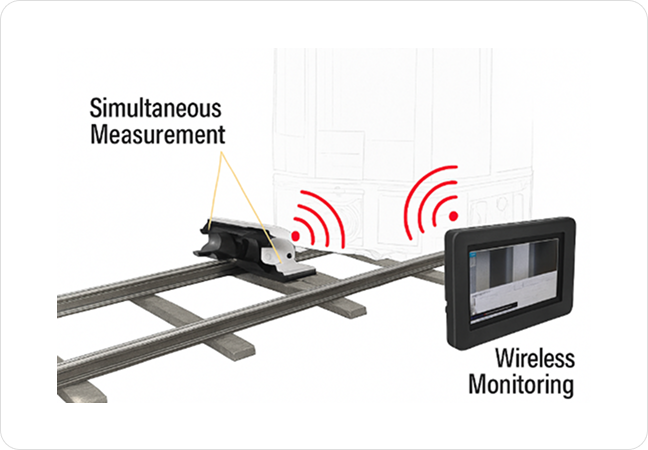 Simultaneous Measurement

Wireless Monitoring