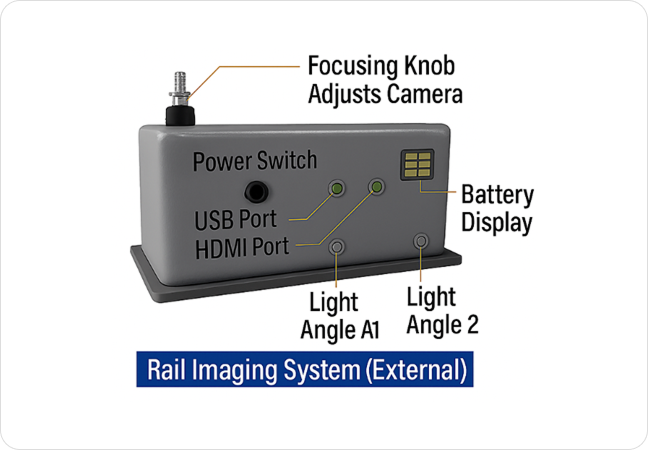 Focusing Knob Adjusts Camera

Power Switch

USB Port

HDMI Port

Battery Display

Light Angle A1

Light Angle 2

Rail Imaging System (External)